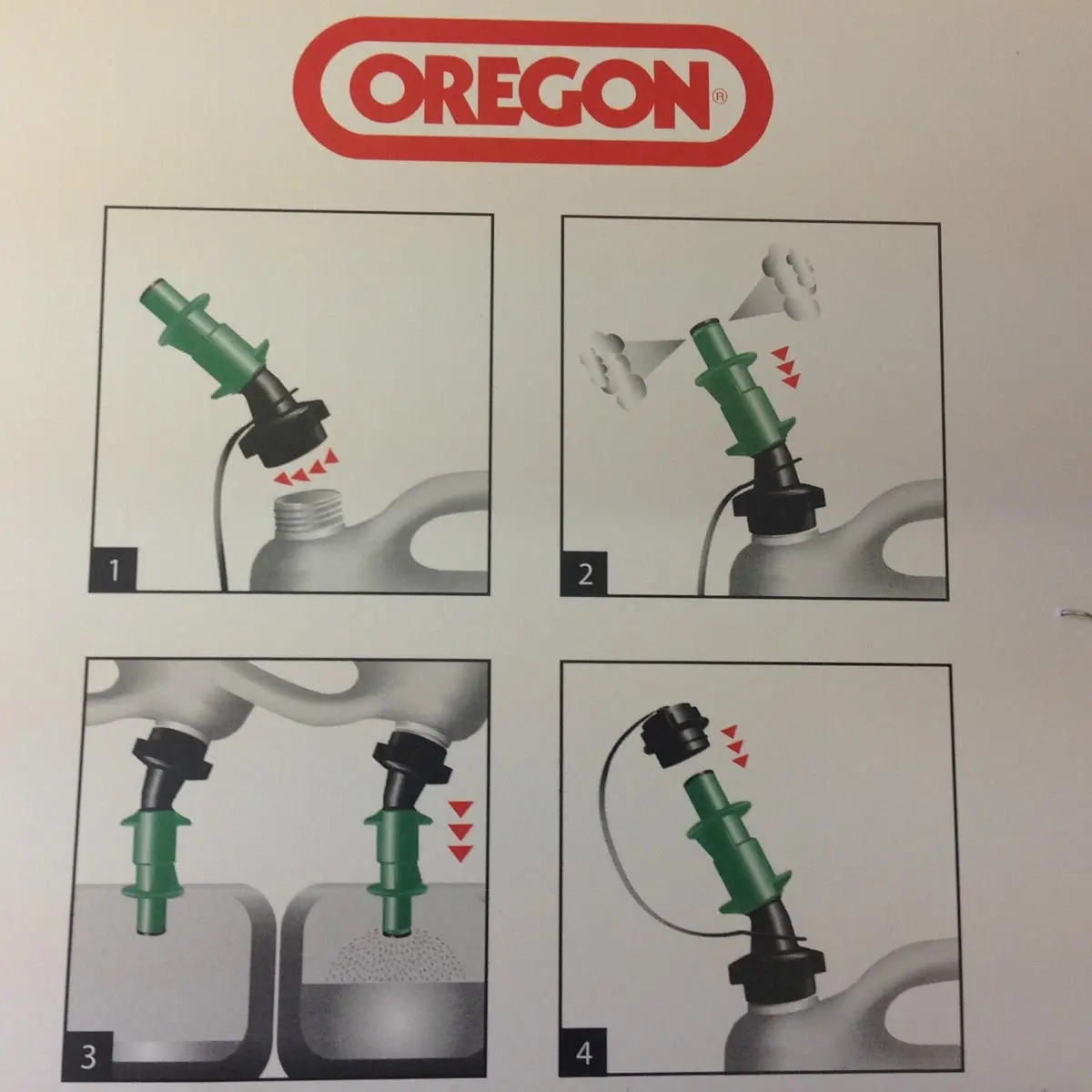 OREGON®

1

2

3

4