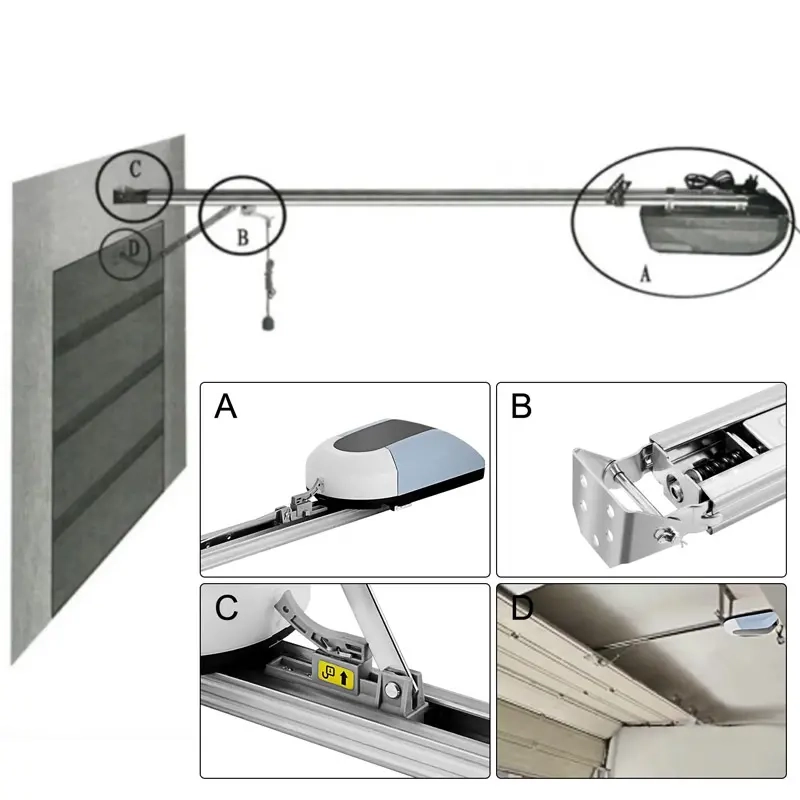 C
B
D
A
A
B
C
D